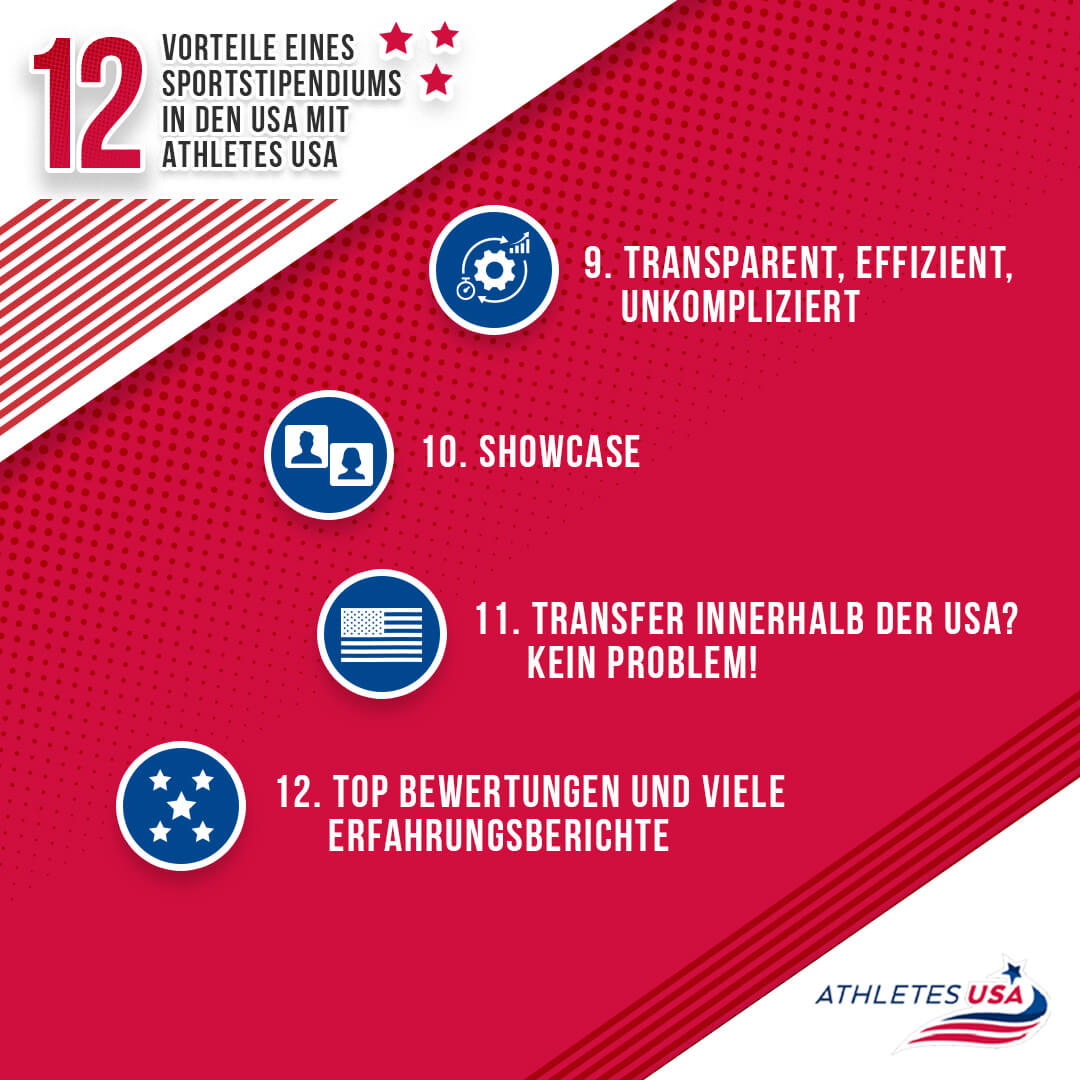 12 VORTEILE EINES SPORTSTIPENDIUMS IN DEN USA MIT ATHLETES USA

9. TRANSPARENT, EFFIZIENT, UNKOMPLIZIERT

10. SHOWCASE

11. TRANSFER INNERHALB DER USA? KEIN PROBLEM!

12. TOP BEWERTUNGEN UND VIELE ERFAHRUNGSBERICHTE

ATHLETES USA