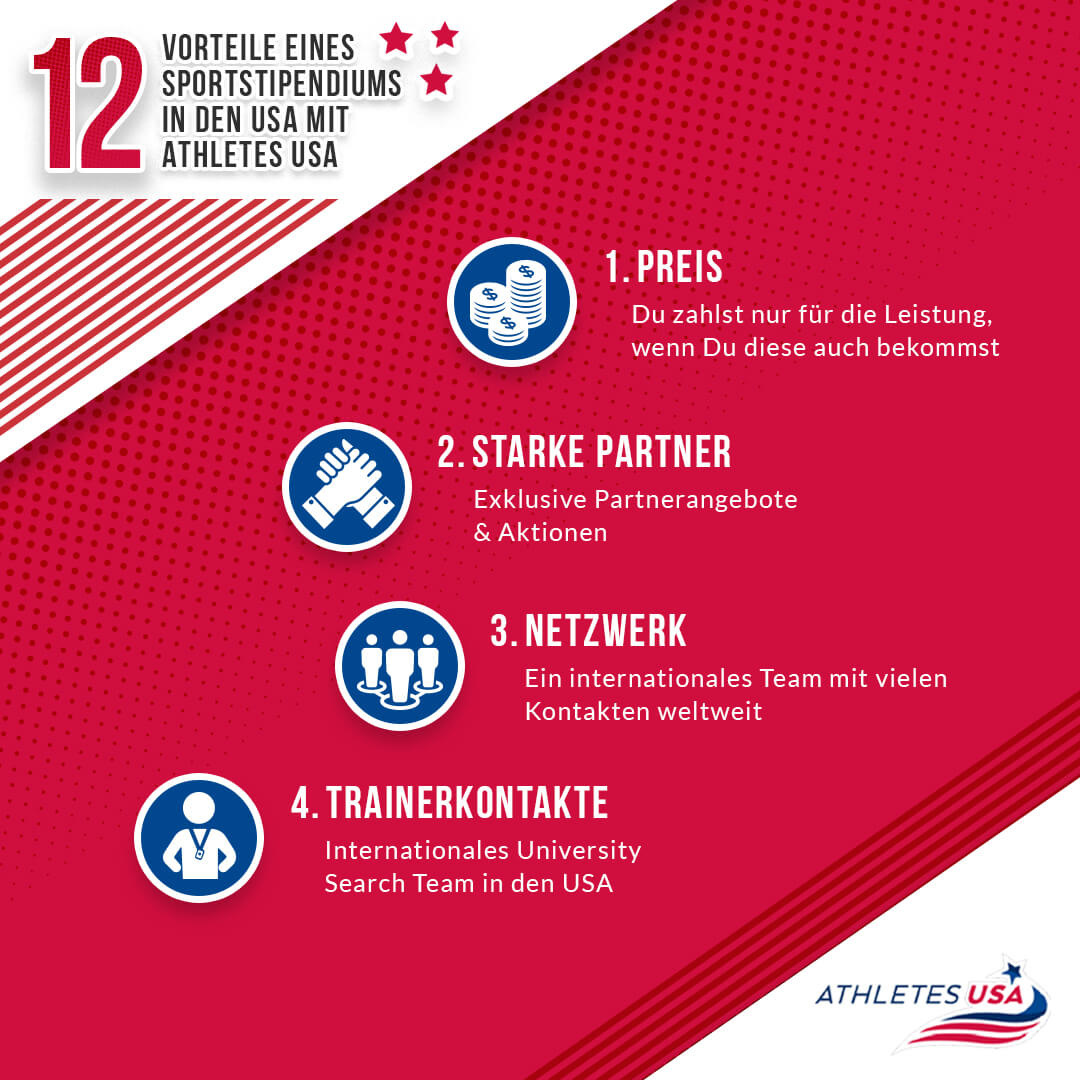 12 VORTEILE EINES SPORTSTIPENDIUMS IN DEN USA MIT ATHLETES USA

1. PREIS
Du zahlst nur für die Leistung, wenn Du diese auch bekommst

2. STARKE PARTNER
Exklusive Partnerangebote & Aktionen

3. NETZWERK
Ein internationales Team mit vielen Kontakten weltweit

4. TRAINERKONTAKTE
Internationales University Search Team in den USA

ATHLETES USA